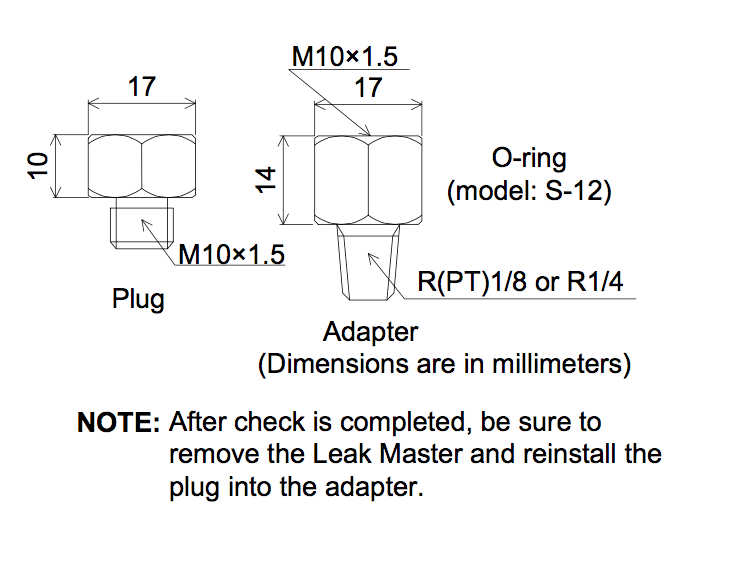 17

10

M10×1.5

Plug

M10×1.5

17

14

O-ring
(model: S-12)

R(PT)1/8 or R1/4

Adapter
(Dimensions are in millimeters)

NOTE: After check is completed, be sure to remove the Leak Master and reinstall the plug into the adapter.